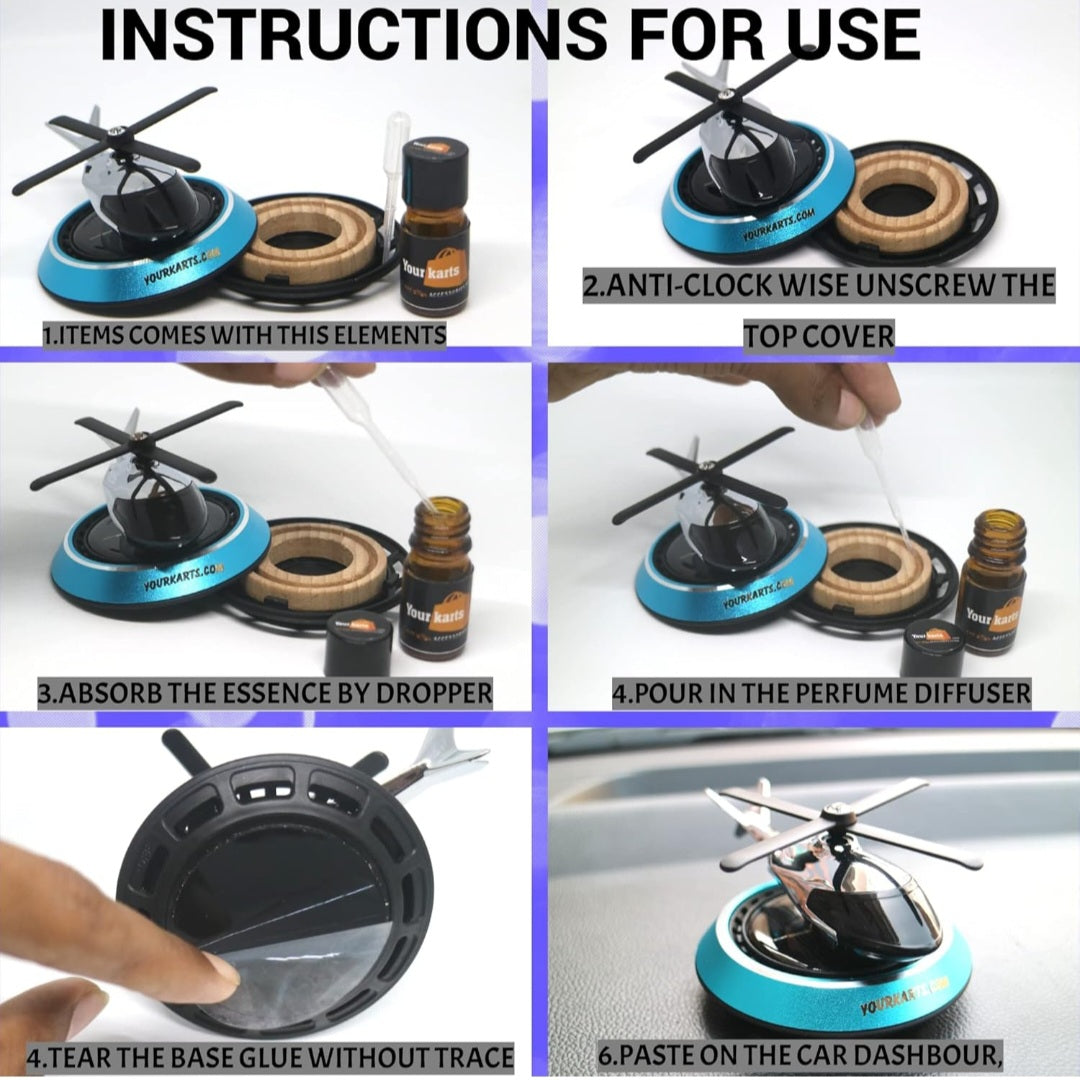 INSTRUCTIONS FOR USE

YOURKARTS.COM

Your karts

1.ITEMS COMES WITH THIS ELEMENTS

YOURKARTS.COM

2.ANTI-CLOCK WISE UNSCREW THE TOP COVER

YOURKARTS.COM

Your karts

3.ABSORB THE ESSENCE BY DROPPER

YOURKARTS.COM

Your karts

4.POUR IN THE PERFUME DIFFUSER

4.TEAR THE BASE GLUE WITHOUT TRACE

YOURKARTS.COM

6.PASTE ON THE CAR DASHBOUR,