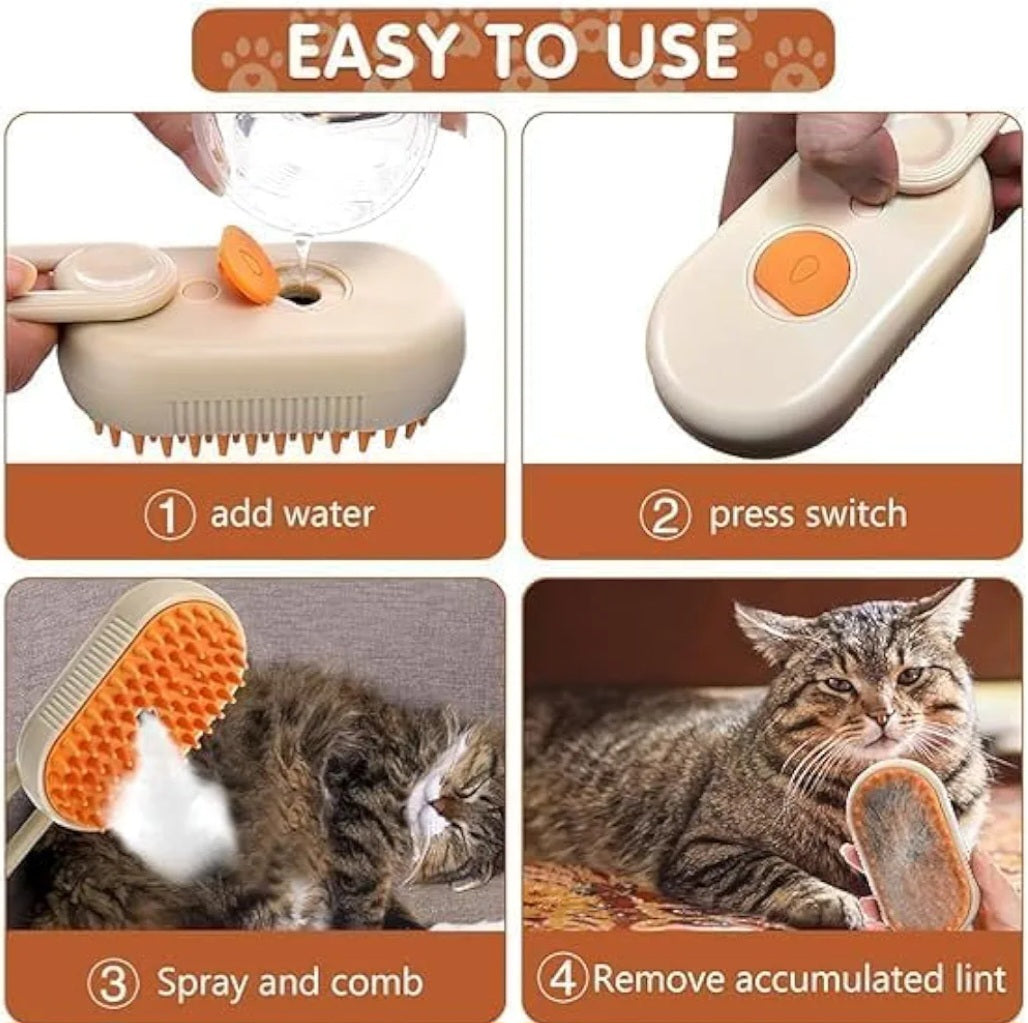 EASY TO USE

① add water

② press switch

③ Spray and comb

④ Remove accumulated lint