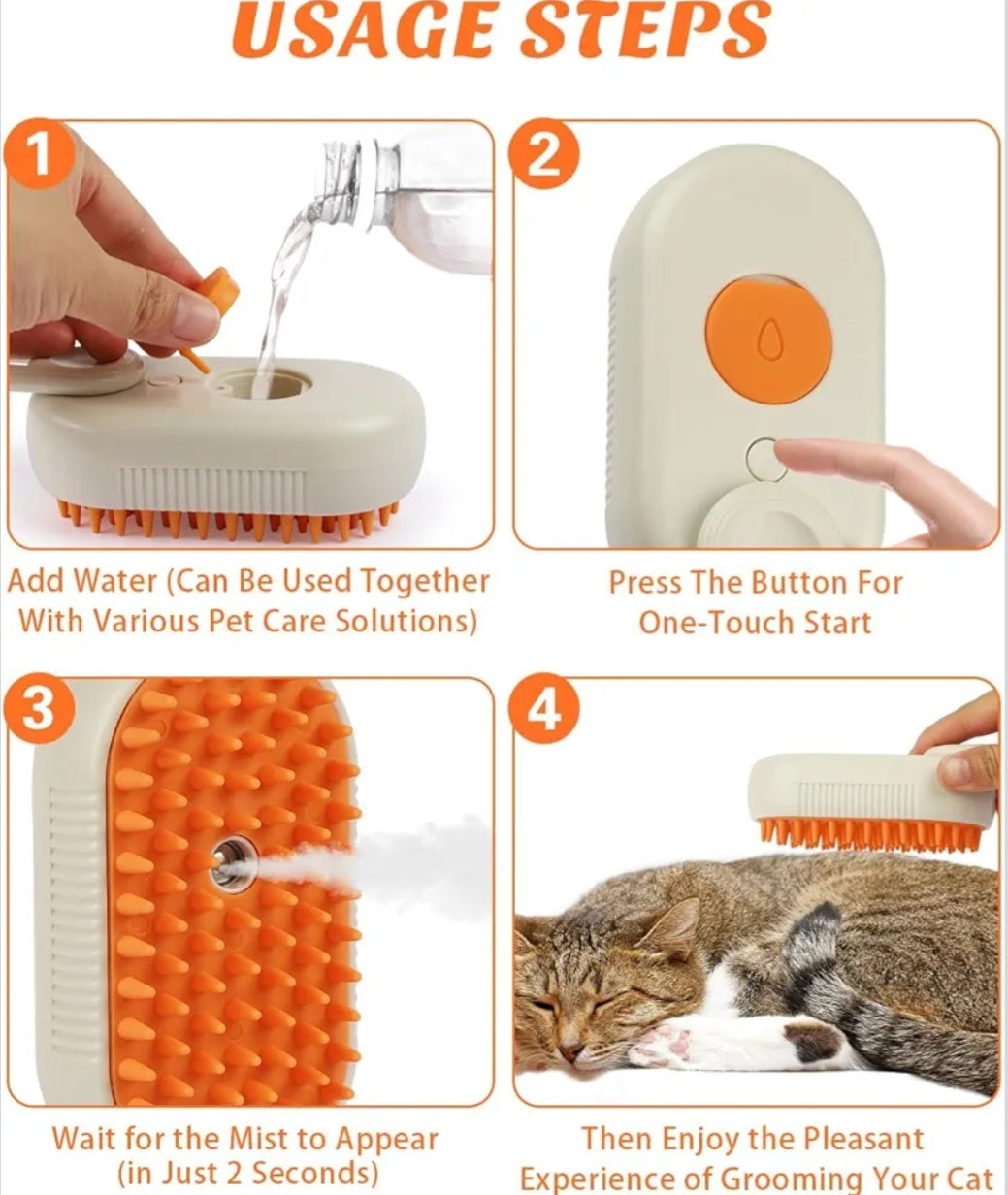 USAGE STEPS

1

Add Water (Can Be Used Together With Various Pet Care Solutions)

2

Press The Button For One-Touch Start

3

Wait for the Mist to Appear (in Just 2 Seconds)

4

Then Enjoy the Pleasant Experience of Grooming Your Cat